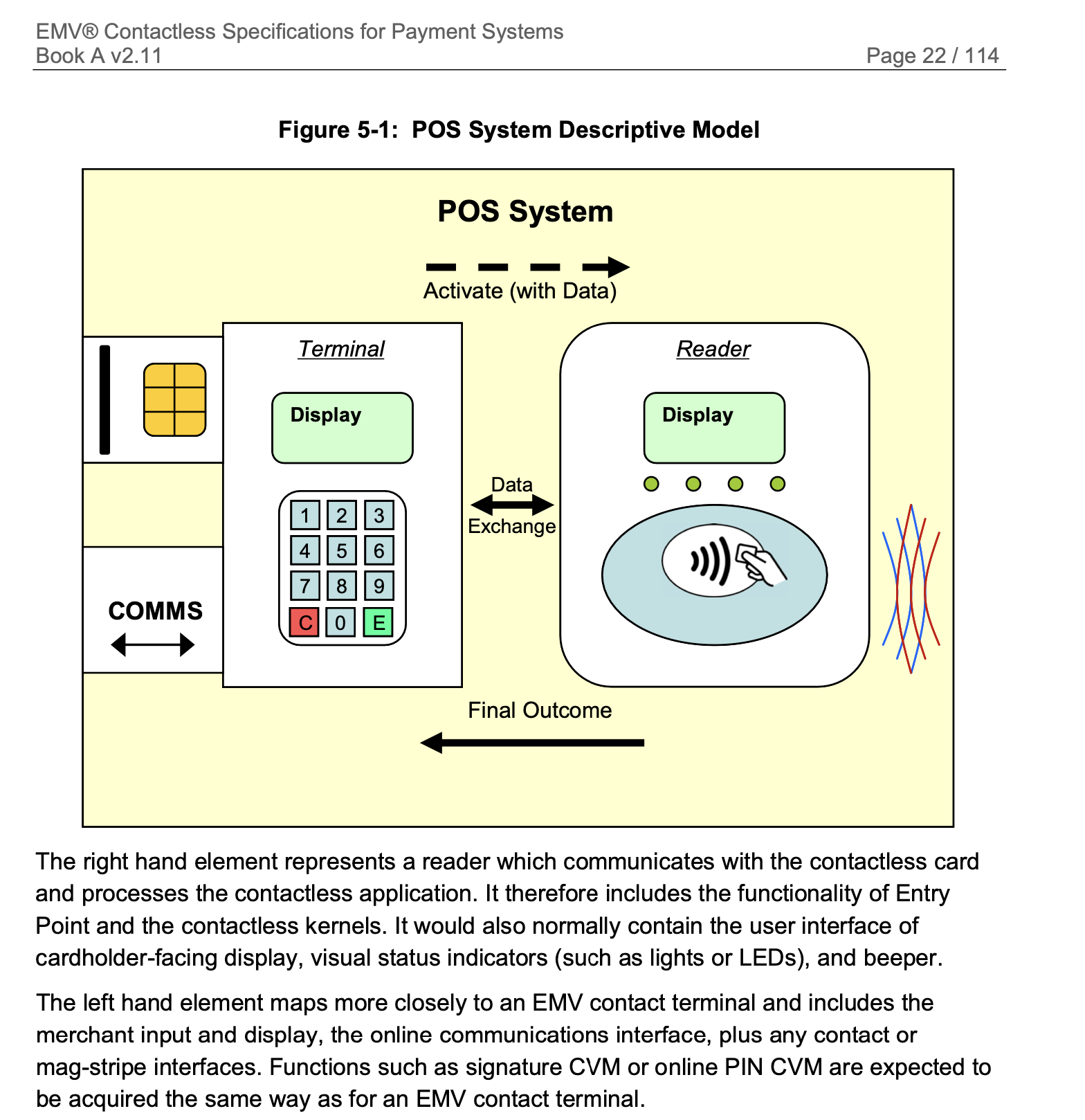 EMV® Contactless Specifications for Payment Systems
Book A v2.11
Page 22 / 114

Figure 5-1: POS System Descriptive Model

POS System

Activate (with Data)

Terminal

Display

1 2 3
4 5 6
7 8 9
C 0 E

COMMS

Data
Exchange

Reader

Display

Final Outcome

The right hand element represents a reader which communicates with the contactless card and processes the contactless application. It therefore includes the functionality of Entry Point and the contactless kernels. It would also normally contain the user interface of cardholder-facing display, visual status indicators (such as lights or LEDs), and beeper.

The left hand element maps more closely to an EMV contact terminal and includes the merchant input and display, the online communications interface, plus any contact or mag-stripe interfaces. Functions such as signature CVM or online PIN CVM are expected to be acquired the same way as for an EMV contact terminal.